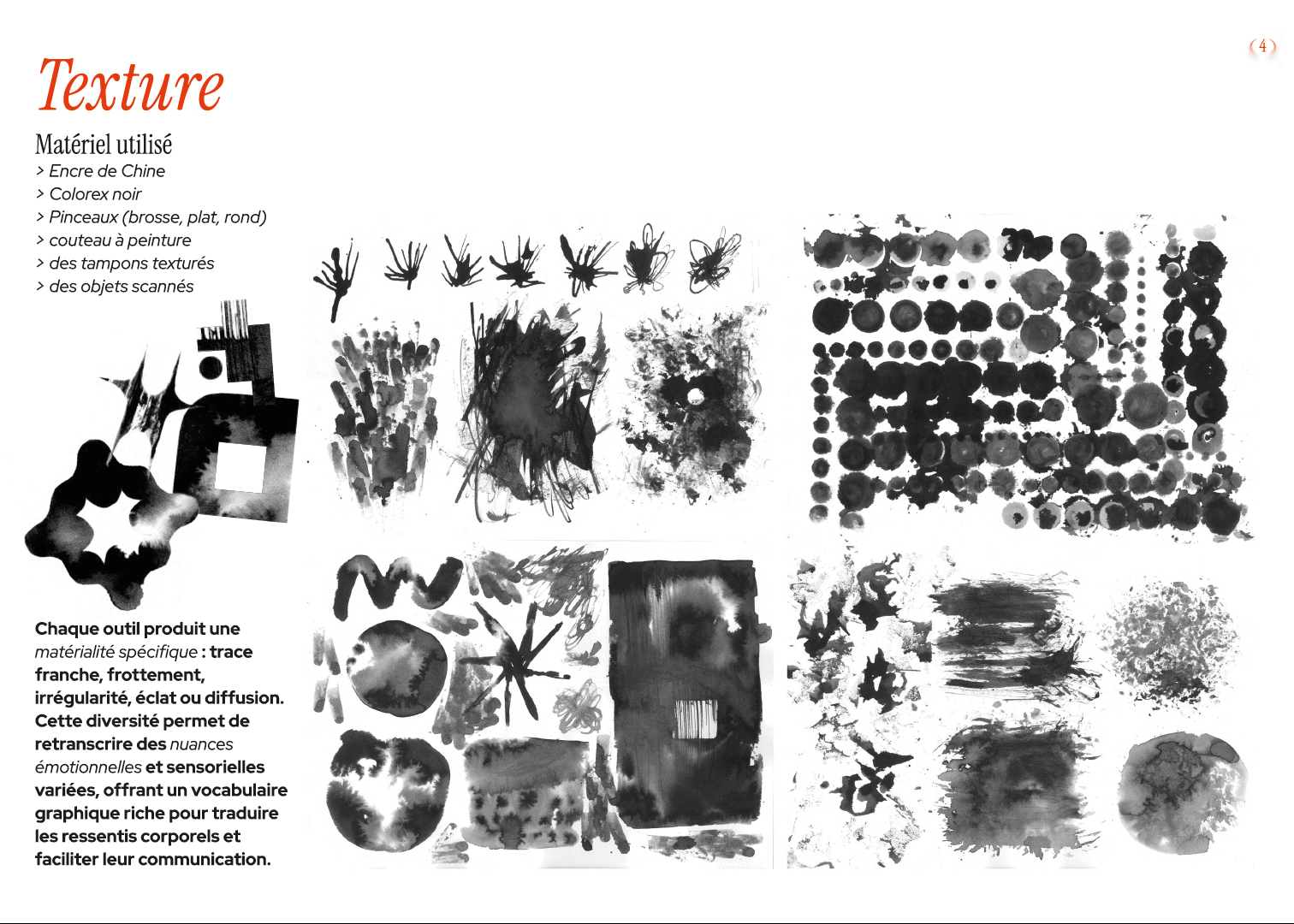 (4)

Texture

Matériel utilisé
> Encre de Chine
> Colorex noir
> Pinceaux (brosse, plat, rond)
> couteau à peinture
> des tampons texturés
> des objets scannés

Chaque outil produit une matérialité spécifique : trace franche, frottement, irrégularité, éclat ou diffusion. Cette diversité permet de retranscrire des nuances émotionnelles et sensorielles variées, offrant un vocabulaire graphique riche pour traduire les ressentis corporels et faciliter leur communication.